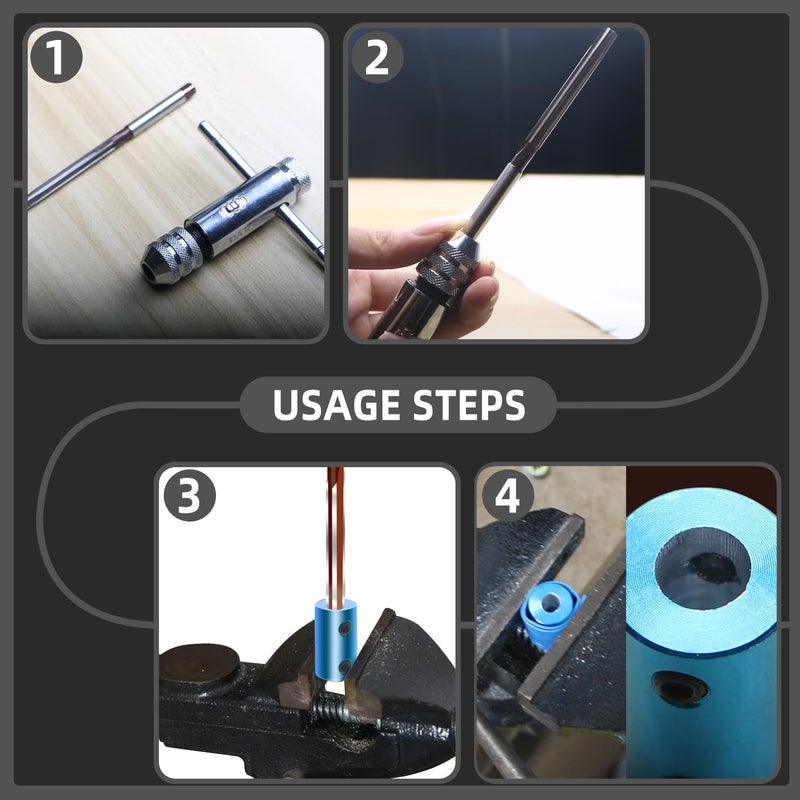 1

2

USAGE STEPS

3

4